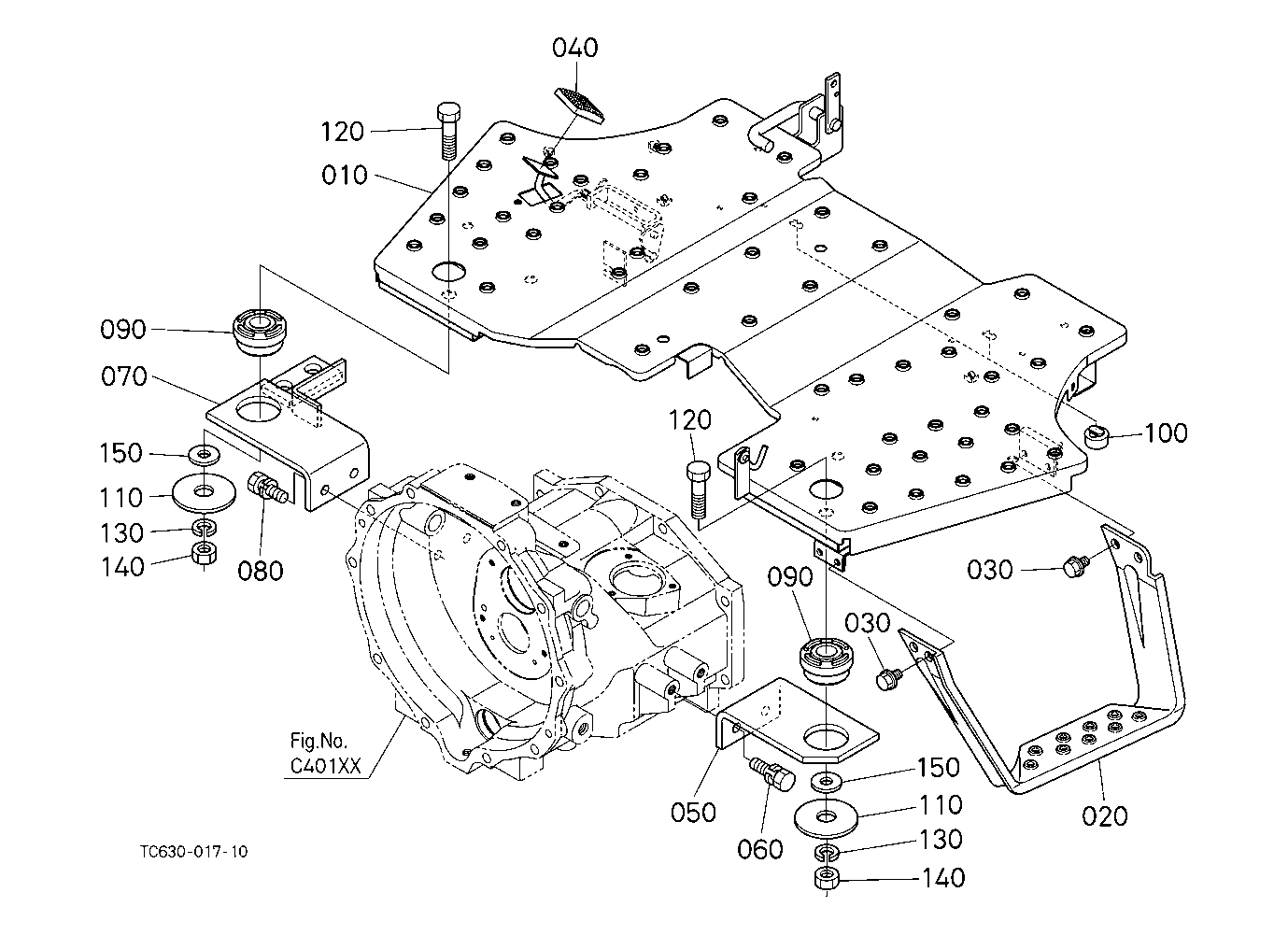 040
120
010
090
070
150
110
130
140
080
120
100
030
090
030
Fig.No.
C401XX
050
060
150
110
130
140
020
TC630-017-10